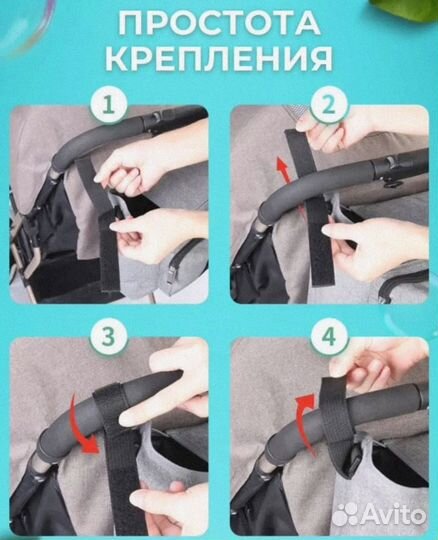 ПРОСТОТА КРЕПЛЕНИЯ

1

2

3

4

Avito