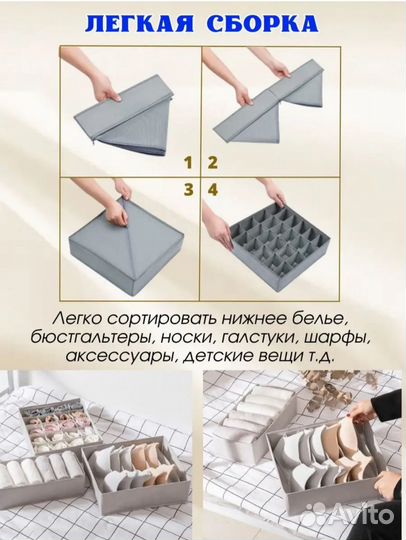 ЛЕГКАЯ СБОРКА

1 2

3 4

Легко сортировать нижнее белье, бюстгальтеры, носки, галстуки, шарфы, аксессуары, детские вещи т.д.

Avito