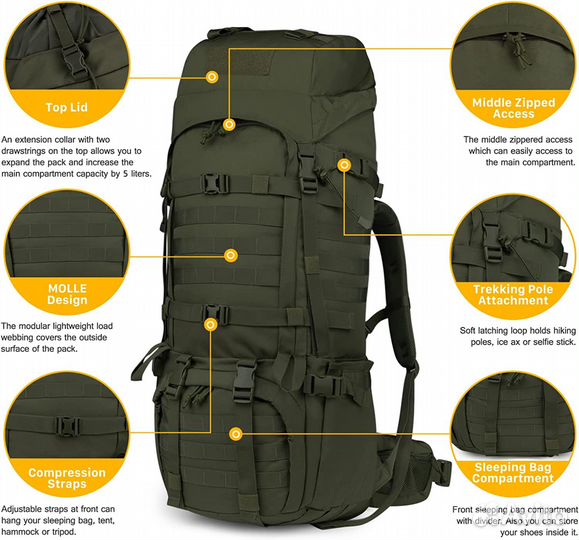 Top Lid

An extension collar with two drawstrings on the top allows you to expand the pack and increase the main compartment capacity by 5 liters.

MOLLE Design

The modular lightweight load webbing covers the outside surface of the pack.

Compression Straps

Adjustable straps at front can hang your sleeping bag, tent, hammock or tripod.

Middle Zipped Access

The middle zippered access which can easily access to the main compartment.

Trekking Pole Attachment

Soft latching loop holds hiking poles, ice ax or selfie stick.

Sleeping Bag Compartment

Front sleeping bag compartment with divider. Also you can store your shoes inside it.