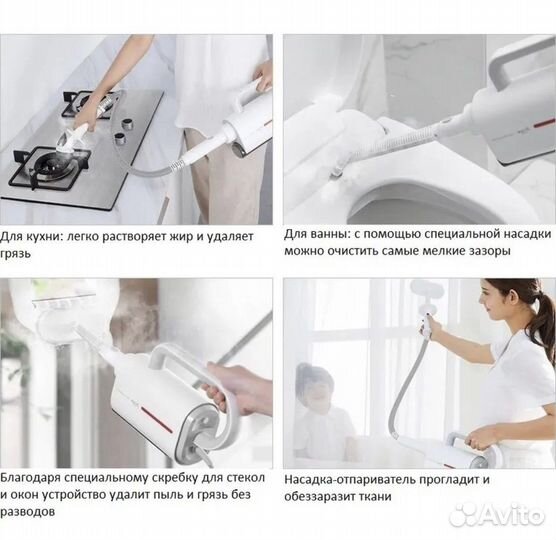 Для кухни: легко растворяет жир и удаляет грязь

Для ванны: с помощью специальной насадки можно очистить самые мелкие зазоры

Благодаря специальному скребку для стекол и окон устройство удалит пыль и грязь без разводов

Насадка-отпариватель прогладит и обеззаразит ткани

Avito