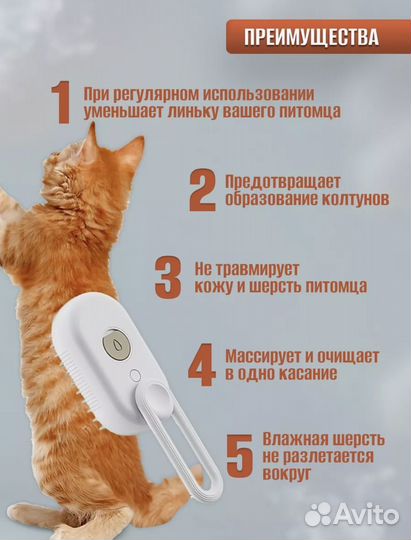 ПРЕИМУЩЕСТВА

1 При регулярном использовании уменьшает линьку вашего питомца

2 Предотвращает образование колтунов

3 Не травмирует кожу и шерсть питомца

4 Массирует и очищает в одно касание

5 Влажная шерсть не разлетается вокруг

Avito