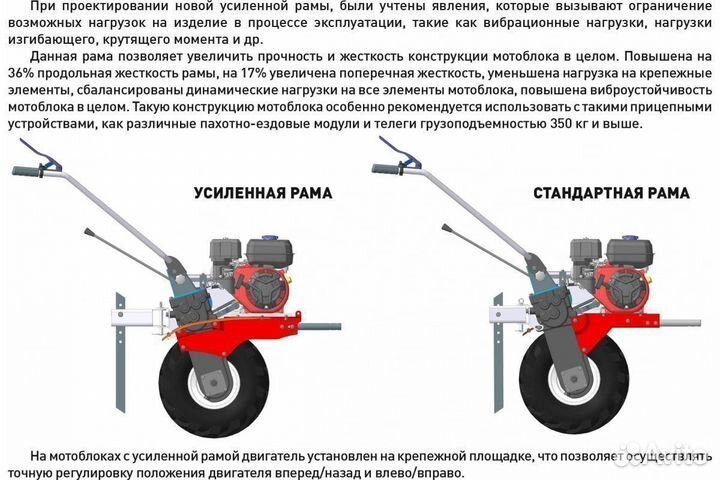 При проектировании новой усиленной рамы, были учтены явления, которые вызывают ограничение возможных нагрузок на изделие в процессе эксплуатации, такие как вибрационные нагрузки, нагрузки изгибающего, крутящего момента и др.

Данная рама позволяет увеличить прочность и жесткость конструкции мотоблока в целом. Повышена на 36% продольная жесткость рамы, на 17% увеличена поперечная жесткость, уменьшена нагрузка на крепежные элементы, сбалансированы динамические нагрузки на все элементы мотоблока, повышена виброустойчивость мотоблока в целом. Такую конструкцию мотоблока особенно рекомендуется использовать с такими прицепными устройствами, как различные пахотно-ездовые модули и телеги грузоподъемностью 350 кг и выше.

УСИЛЕННАЯ РАМА

СТАНДАРТНАЯ РАМА

На мотоблоках с усиленной рамой двигатель установлен на крепежной площадке, что позволяет осуществлять точную регулировку положения двигателя вперед/назад и влево/вправо.

Avito