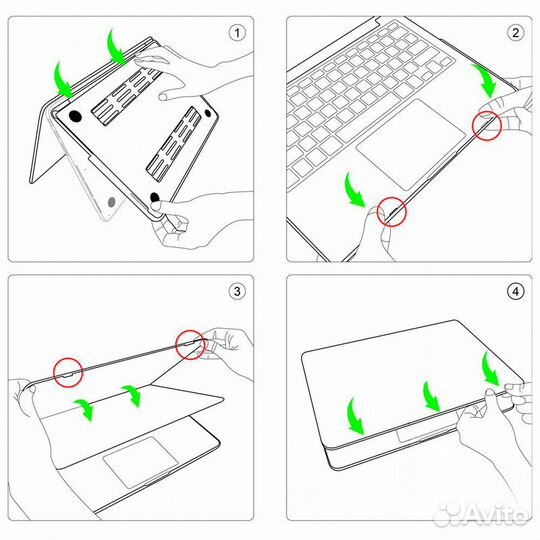 1

2

3

4

Avito