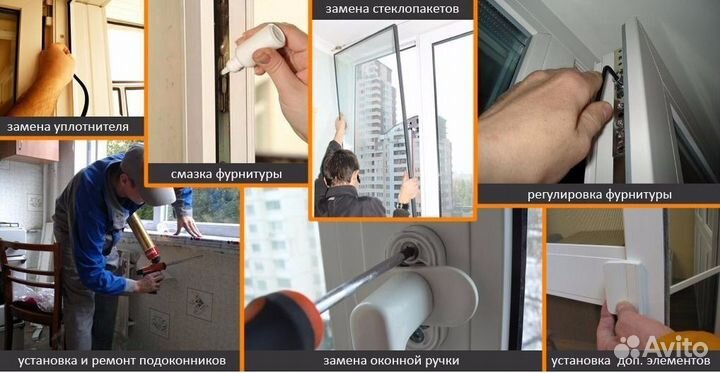 замена уплотнителя

смазка фурнитуры

замена стеклопакетов

регулировка фурнитуры

установка и ремонт подоконников

замена оконной ручки

установка доп. элементов

Avito