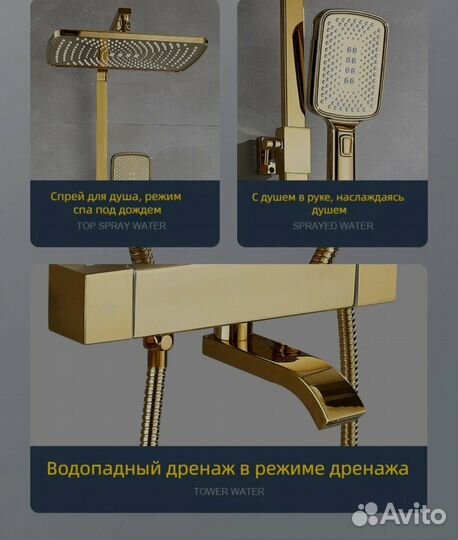 Спрей для душа, режим спа под дождем
TOP SPRAY WATER

С душем в руке, наслаждаясь душем
SPRAYED WATER

Водопадный дренаж в режиме дренажа
TOWER WATER

Avito