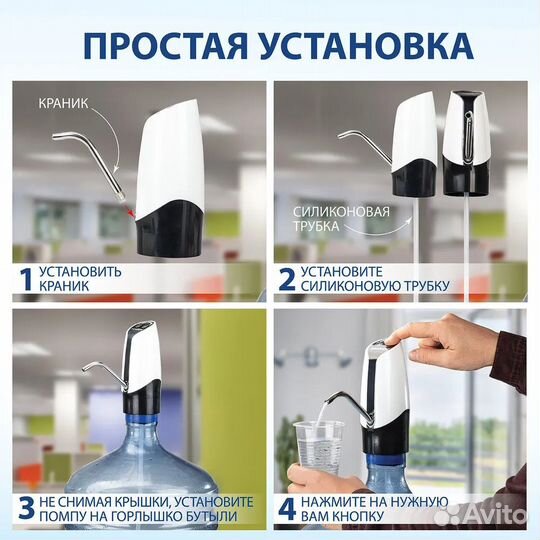 ПРОСТАЯ УСТАНОВКА

КРАНИК

1 УСТАНОВИТЬ КРАНИК

СИЛИКОНОВАЯ ТРУБКА

2 УСТАНОВИТЕ СИЛИКОНОВУЮ ТРУБКУ

3 НЕ СНИМАЯ КРЫШКИ, УСТАНОВИТЕ ПОМПУ НА ГОРЛЫШКО БУТЫЛИ

4 НАЖМИТЕ НА НУЖНУЮ ВАМ КНОПКУ

Avito