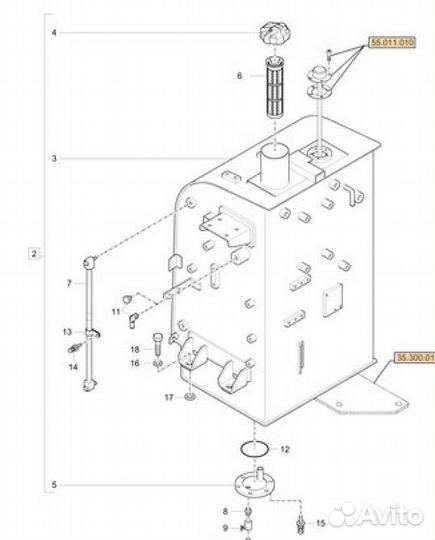 4
55.011.010
6
3
2
7
11
13
14
18
16
17
35.300.01
12
5
8
9
15
Avito