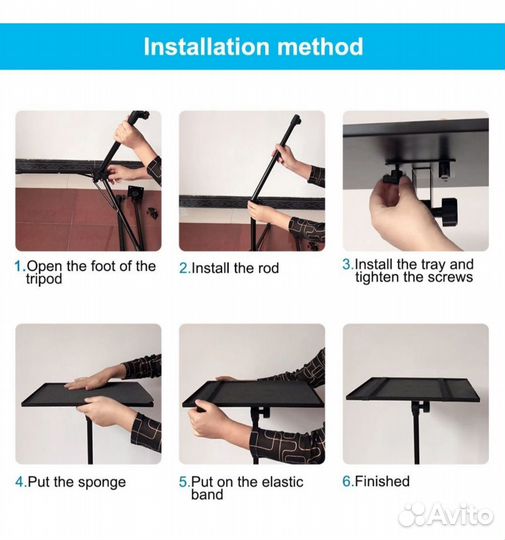 Installation method

1.Open the foot of the tripod

2.Install the rod

3.Install the tray and tighten the screws

4.Put the sponge

5.Put on the elastic band

6.Finished

Avito