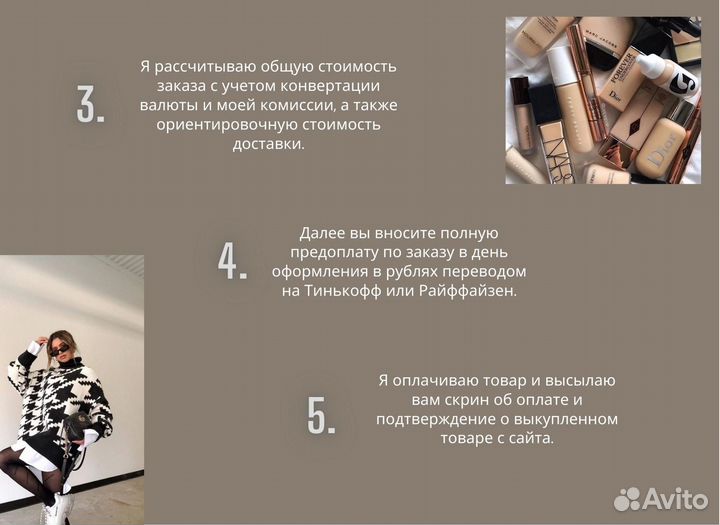 3.

Я рассчитываю общую стоимость заказа с учетом конвертации валюты и моей комиссии, а также ориентировочную стоимость доставки.

MARC JACOBS

FOREVER

Dior

NARS

Dior

4.

Далее вы вносите полную предоплату по заказу в день оформления в рублях переводом на Тинькофф или Райффайзен.

5.

Я оплачиваю товар и высылаю вам скрин об оплате и подтверждение о выкупленном товаре с сайта.

Avito