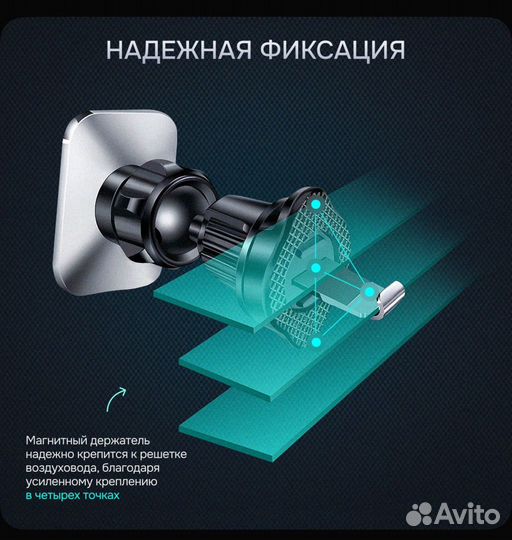 НАДЕЖНАЯ ФИКСАЦИЯ

Магнитный держатель надежно крепится к решетке воздуховода, благодаря усиленному креплению в четырех точках

Avito