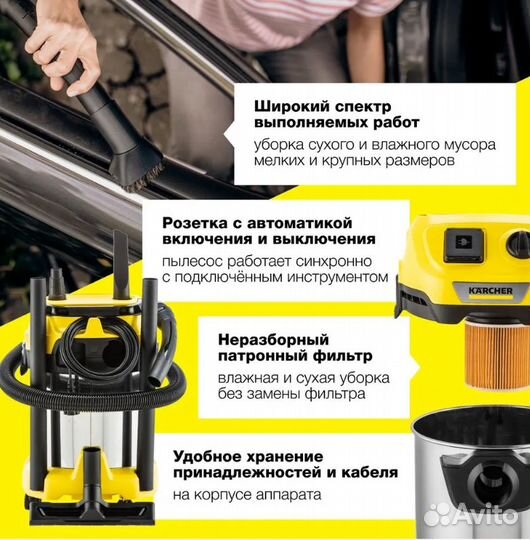 Широкий спектр выполняемых работ

уборка сухого и влажного мусора мелких и крупных размеров

Розетка с автоматикой включения и выключения

пылесос работает синхронно с подключённым инструментом

KÄRCHER

Неразборный патронный фильтр

влажная и сухая уборка без замены фильтра

Удобное хранение принадлежностей и кабеля

на корпусе аппарата

Avito