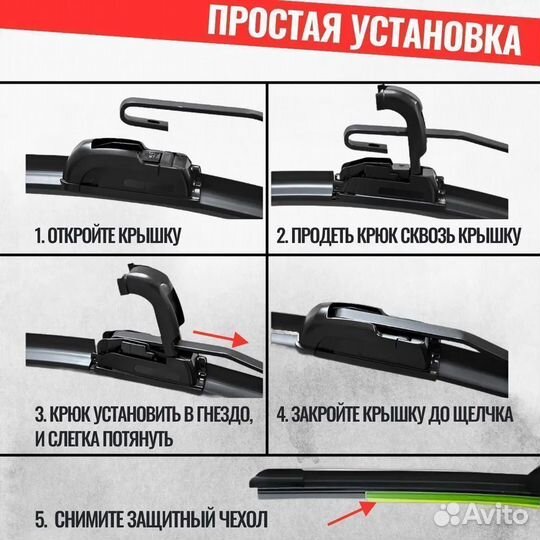 ПРОСТАЯ УСТАНОВКА

1. ОТКРОЙТЕ КРЫШКУ

2. ПРОДЕТЬ КРЮК СКВОЗЬ КРЫШКУ

3. КРЮК УСТАНОВИТЬ В ГНЕЗДО, И СЛЕГКА ПОТЯНУТЬ

4. ЗАКРОЙТЕ КРЫШКУ ДО ЩЕЛЧКА

5. СНИМИТЕ ЗАЩИТНЫЙ ЧЕХОЛ

Avito