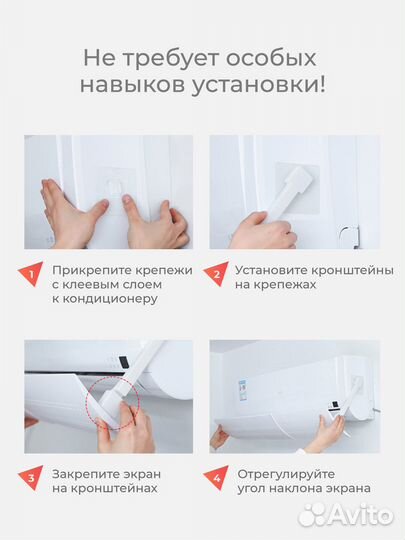 Не требует особых навыков установки!

1 Прикрепите крепежи с клеевым слоем к кондиционеру

2 Установите кронштейны на крепежах

3 Закрепите экран на кронштейнах

4 Отрегулируйте угол наклона экрана

Avito