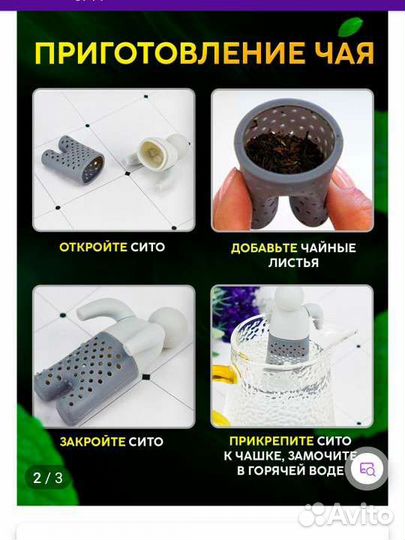 ПРИГОТОВЛЕНИЕ ЧАЯ

ОТКРОЙТЕ СИТО

ДОБАВЬТЕ ЧАЙНЫЕ ЛИСТЬЯ

ЗАКРОЙТЕ СИТО

ПРИКРЕПИТЕ СИТО К ЧАШКЕ, ЗАМОЧИТЕ В ГОРЯЧЕЙ ВОДЕ

2 / 3

Avito