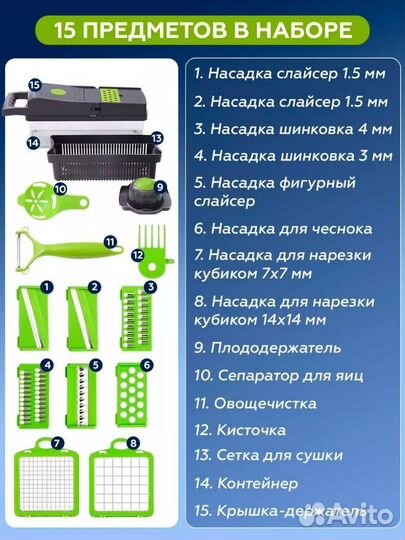 15 ПРЕДМЕТОВ В НАБОРЕ

15
14
13
10
9
11
12
1
2
3
4
5
6
7
8

1. Насадка слайсер 1.5 мм

2. Насадка слайсер 1.5 мм

3. Насадка шинковка 4 мм

4. Насадка шинковка 3 мм

5. Насадка фигурный слайсер

6. Насадка для чеснока

7. Насадка для нарезки кубиком 7х7 мм

8. Насадка для нарезки кубиком 14х14 мм

9. Плододержатель

10. Сепаратор для яиц

11. Овощечистка

12. Кисточка

13. Сетка для сушки

14. Контейнер

15. Крышка-держатель

Avito