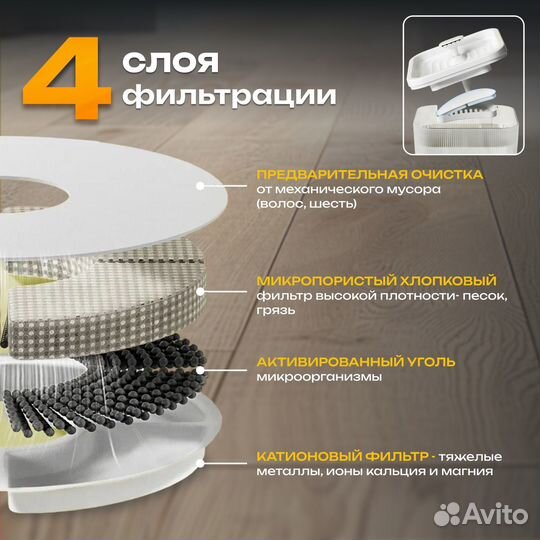 4 слоя фильтрации

ПРЕДВАРИТЕЛЬНАЯ ОЧИСТКА от механического мусора (волос, шесть)

МИКРОПОРИСТЫЙ ХЛОПКОВЫЙ фильтр высокой плотности- песок, грязь

АКТИВИРОВАННЫЙ УГОЛЬ микроорганизмы

КАТИОНОВЫЙ ФИЛЬТР - тяжелые металлы, ионы кальция и магния

Avito