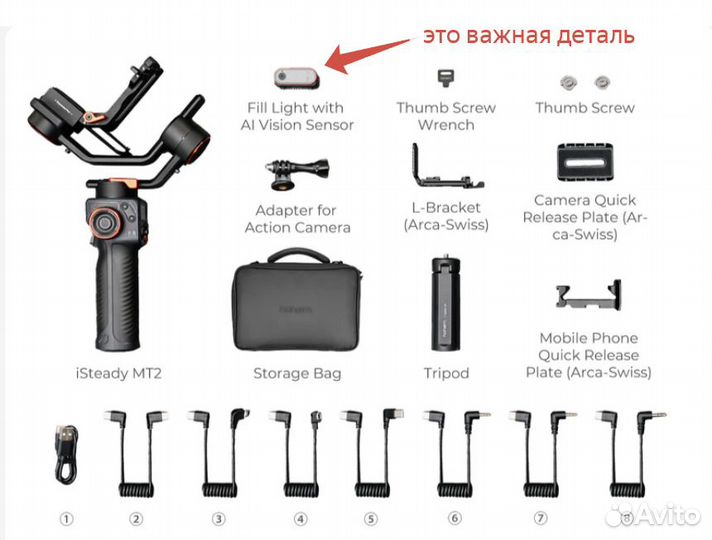 это важная деталь

Fill Light with AI Vision Sensor

Thumb Screw Wrench

Thumb Screw

Adapter for Action Camera

L-Bracket (Arca-Swiss)

Camera Quick Release Plate (Arca-Swiss)

iSteady MT2

Storage Bag

Tripod

Mobile Phone Quick Release Plate (Arca-Swiss)

①

②

③

④

⑤

⑥

⑦

⑧

Avito