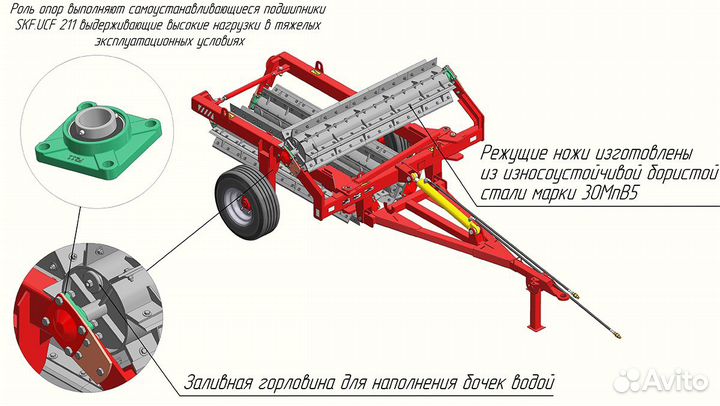 Роль опор выполняют самоустанавливающиеся подшипники SKF.UCF 211 выдерживающие высокие нагрузки в тяжелых эксплуатационных условиях

Режущие ножи изготовлены из износоустойчивой бористой стали марки 30MnB5

Заливная горловина для наполнения бочек водой

Avito