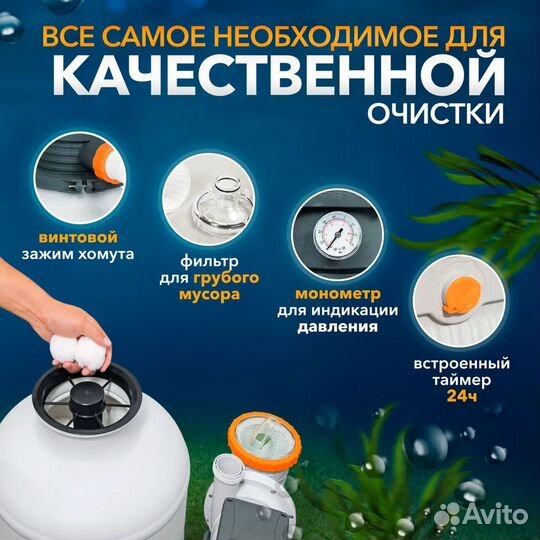 ВСЕ САМОЕ НЕОБХОДИМОЕ ДЛЯ
КАЧЕСТВЕННОЙ
ОЧИСТКИ

винтовой
зажим хомута

фильтр
для грубого
мусора

монометр
для индикации
давления

встроенный
таймер
24ч

Avito