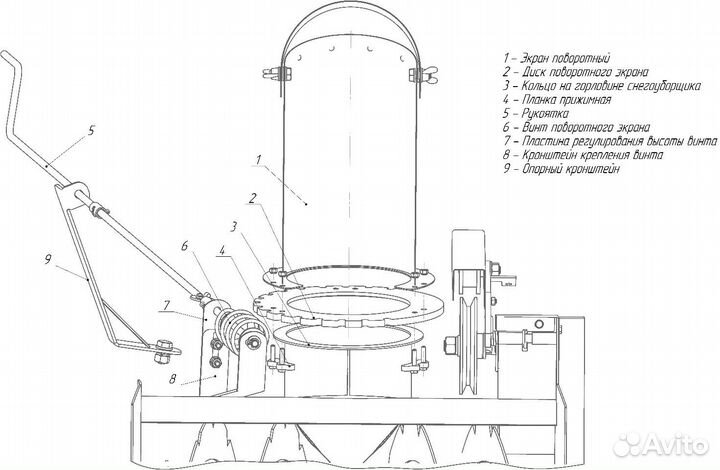 1 – Экран поворотный
2 – Диск поворотного экрана
3 – Кольцо на горловине снегоуборщика
4 – Планка прижимная
5 – Рукоятка
6 – Винт поворотного экрана
7 – Пластина регулирования высоты винта
8 – Кронштейн крепления винта
9 – Опорный кронштейн

5
1
2
3
6
4
9
7
8

Avito