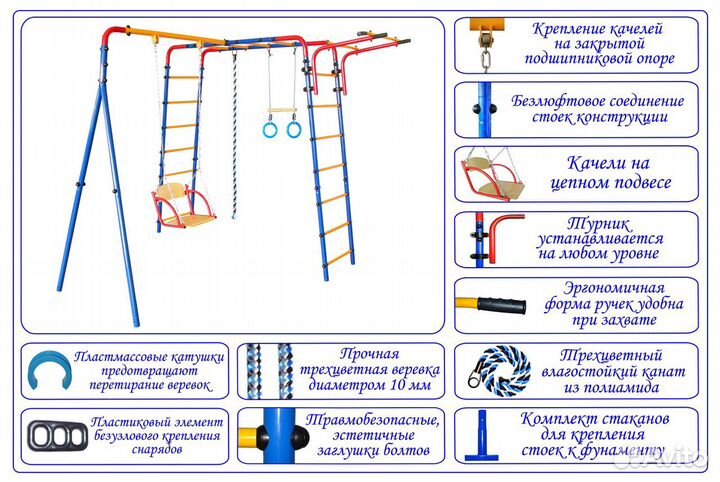 Крепление качелей на закрытой подшипниковой опоре

Безлюфтовое соединение стоек конструкции

Качели на цепном подвесе

Турник устанавливается на любом уровне

Эргономичная форма ручек удобна при захвате

Пластмассовые катушки предотвращают перетирание веревок

Прочная трехцветная веревка диаметром 10 мм

Трехцветный влагостойкий канат из полиамида

Пластиковый элемент безузлового крепления снарядов

Травмобезопасные, эстетичные заглушки болтов

Комплект стаканов для крепления стоек к фундаменту

Avito