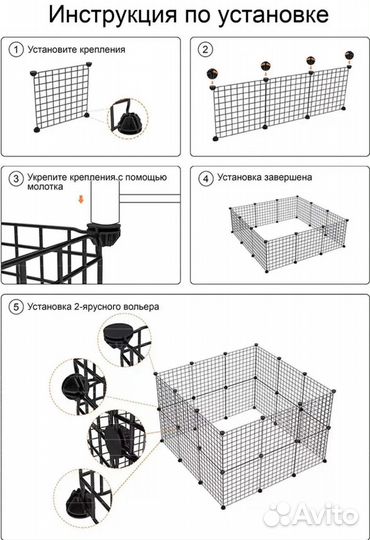 Инструкция по установке

1 Установите крепления

2

3 Укрепите крепления с помощью молотка

4 Установка завершена

5 Установка 2-ярусного вольера

Avito