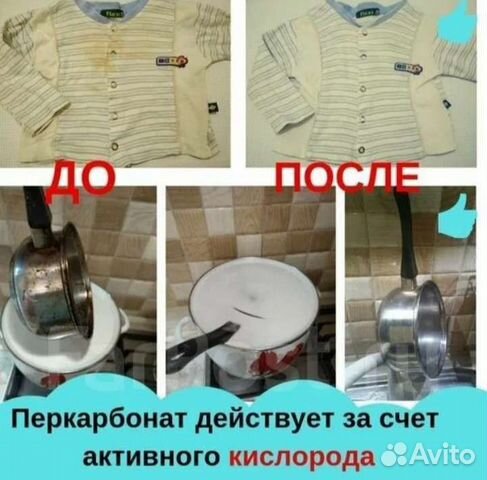 ДО

ПОСЛЕ

Перкарбонат действует за счет активного кислорода

Avito