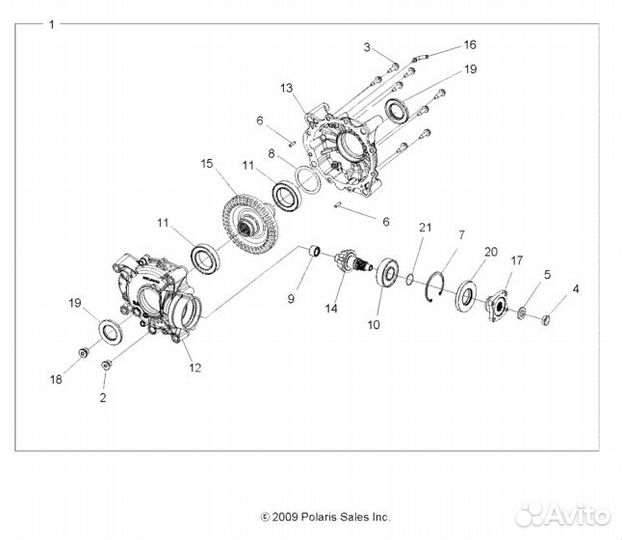 1
3
16
19
13
6
8
15
11
6
11
21
7
20
17
5
4
9
14
10
19
12
18
2

© 2009 Polaris Sales Inc.

Avito