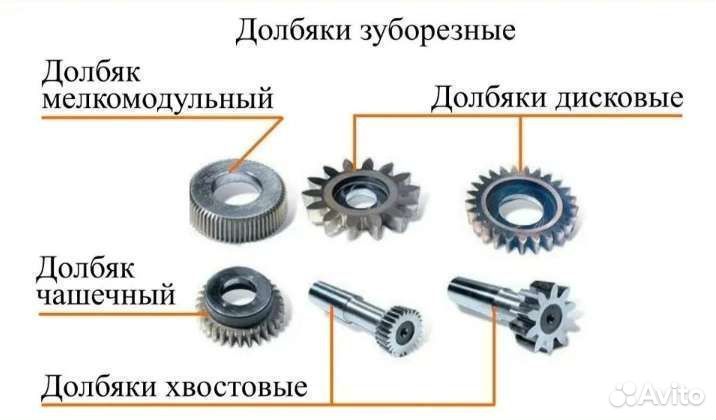 Долбяки зуборезные

Долбяк мелкомодульный

Долбяки дисковые

Долбяк чашечный

Долбяки хвостовые

Avito