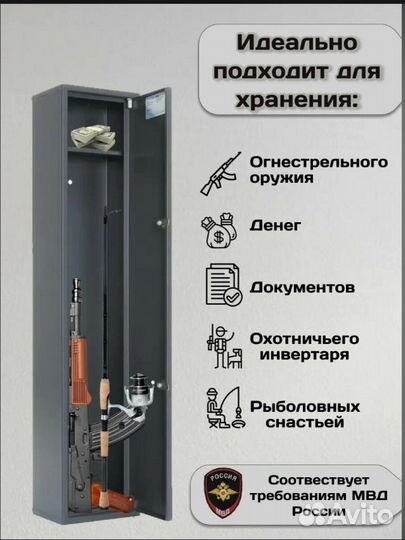 Идеально подходит для хранения:

Огнестрельного оружия

Денег

Документов

Охотничьего инвертаря

Рыболовных снастьей

РОССИЯ
МВД

Соотвествует требованиям МВД России

Avito