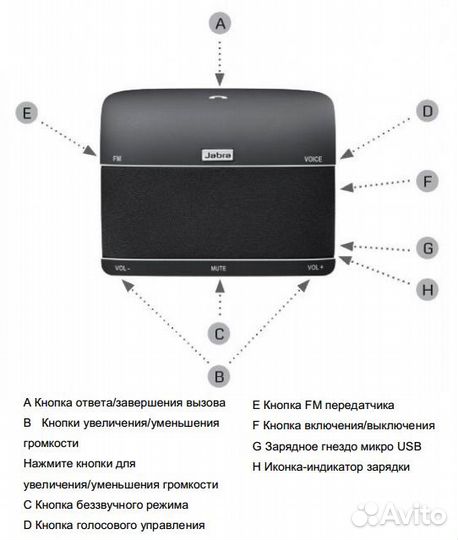 A

E

D

FM

Jabra

VOICE

F

G

VOL -

MUTE

VOL +

H

C

B

A Кнопка ответа/завершения вызова

B Кнопки увеличения/уменьшения громкости

Нажмите кнопки для увеличения/уменьшения громкости

C Кнопка беззвучного режима

D Кнопка голосового управления

E Кнопка FM передатчика

F Кнопка включения/выключения

G Зарядное гнездо микро USB

H Иконка-индикатор зарядки

Avito