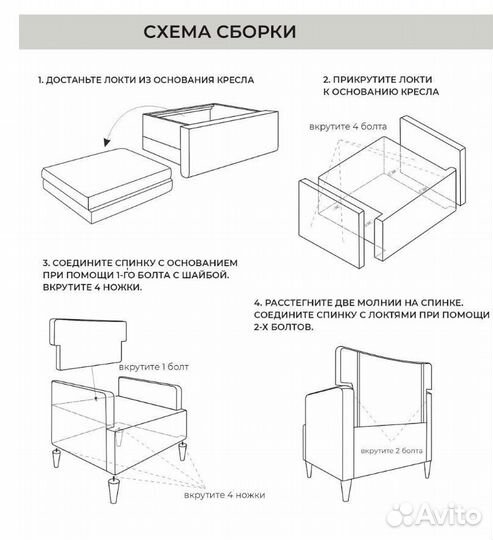 СХЕМА СБОРКИ

1. ДОСТАНЬТЕ ЛОКТИ ИЗ ОСНОВАНИЯ КРЕСЛА

2. ПРИКРУТИТЕ ЛОКТИ К ОСНОВАНИЮ КРЕСЛА

вкрутите 4 болта

3. СОЕДИНИТЕ СПИНКУ С ОСНОВАНИЕМ ПРИ ПОМОЩИ 1-ГО БОЛТА С ШАЙБОЙ. ВКРУТИТЕ 4 НОЖКИ.

вкрутите 1 болт

вкрутите 4 ножки

4. РАССТЕГНИТЕ ДВЕ МОЛНИИ НА СПИНКЕ. СОЕДИНИТЕ СПИНКУ С ЛОКТЯМИ ПРИ ПОМОЩИ 2-Х БОЛТОВ.

вкрутите 2 болта

Avito