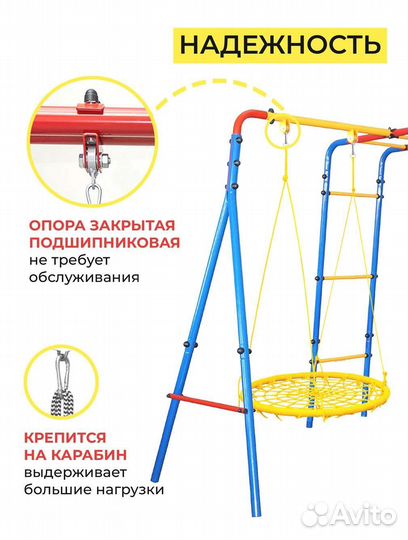 НАДЕЖНОСТЬ

ОПОРА ЗАКРЫТАЯ ПОДШИПНИКОВАЯ
не требует обслуживания

КРЕПИТСЯ НА КАРАБИН
выдерживает большие нагрузки

Avito