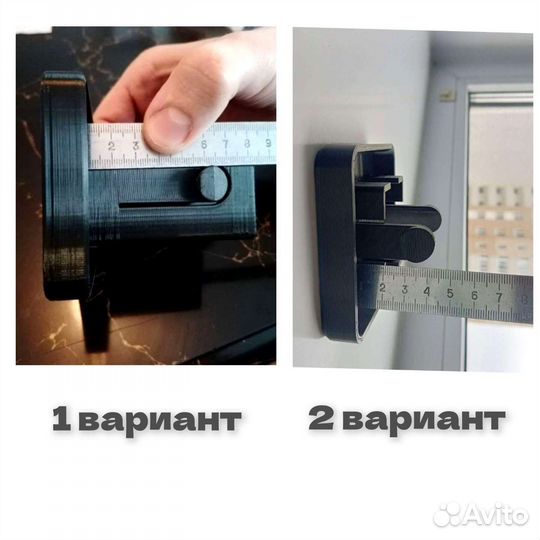 2 3 6 7 8 9

2 3 4 5 6 7 8

1 вариант

2 вариант

Avito