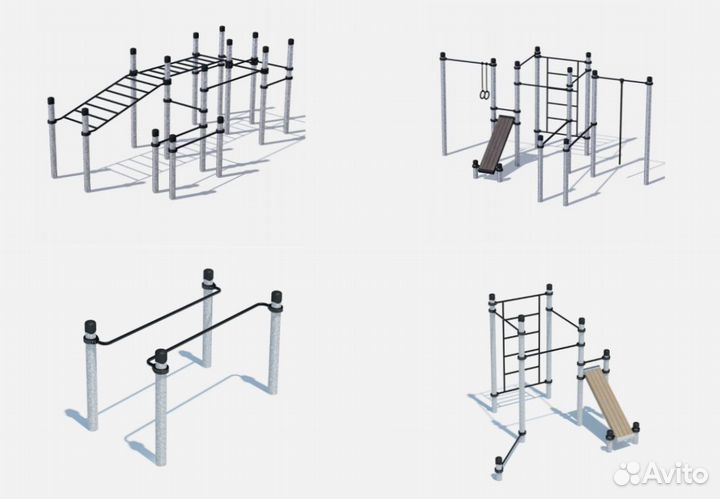 Avito