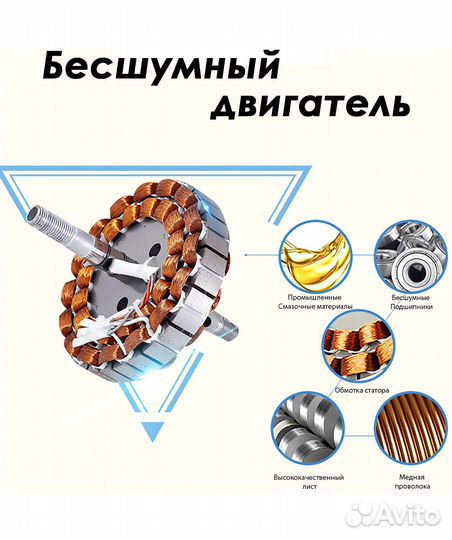 Бесшумный двигатель

Промышленные Смазочные материалы

Бесшумные Подшипники

Обмотка статора

Высококачественный лист

Медная проволока

Avito