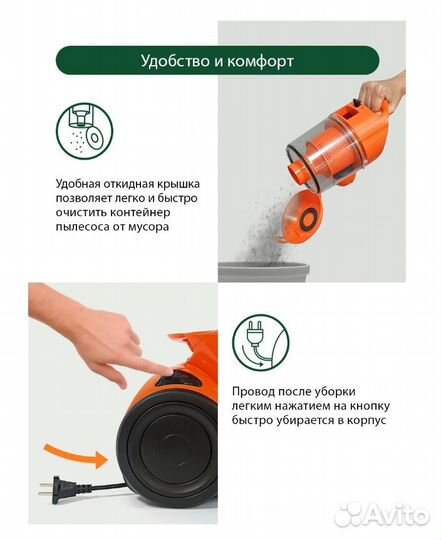 Удобство и комфорт

Удобная откидная крышка позволяет легко и быстро очистить контейнер пылесоса от мусора

Провод после уборки легким нажатием на кнопку быстро убирается в корпус

Avito