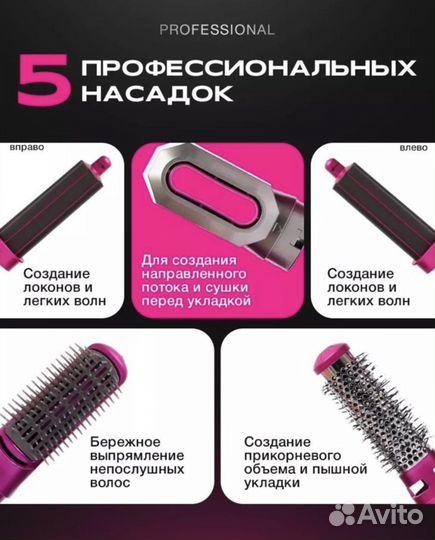 PROFESSIONAL

5 ПРОФЕССИОНАЛЬНЫХ НАСАДОК

вправо

Создание локонов и легких волн

Для создания направленного потока и сушки перед укладкой

влево

Создание локонов и легких волн

Бережное выпрямление непослушных волос

Создание прикорневого объема и пышной укладки

Avito