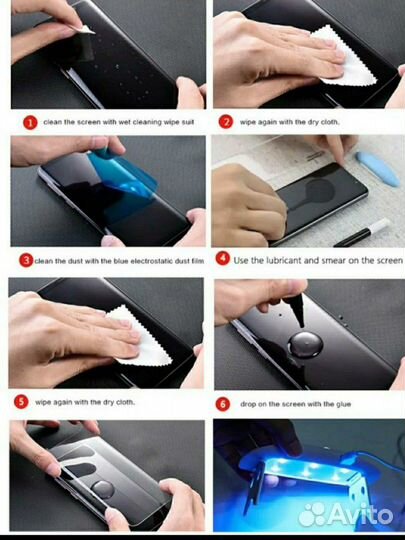 1 clean the screen with wet cleaning wipe suit

2 wipe again with the dry cloth.

3 clean the dust with the blue electrostatic dust film

4 Use the lubricant and smear on the screen

5 wipe again with the dry cloth.

6 drop on the screen with the glue

Avito