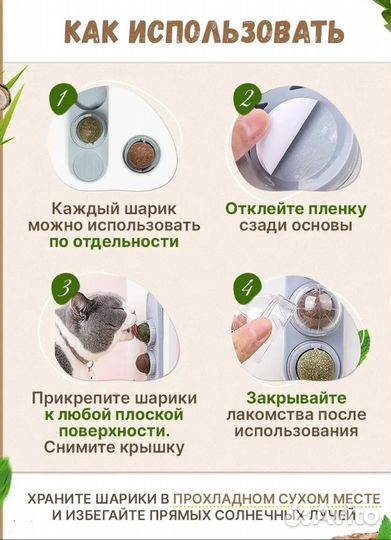 КАК ИСПОЛЬЗОВАТЬ

1

Каждый шарик можно использовать по отдельности

2

Отклейте пленку сзади основы

3

Прикрепите шарики к любой плоской поверхности. Снимите крышку

4

Закрывайте лакомства после использования

ХРАНИТЕ ШАРИКИ В ПРОХЛАДНОМ СУХОМ МЕСТЕ И ИЗБЕГАЙТЕ ПРЯМЫХ СОЛНЕЧНЫХ ЛУЧЕЙ

Avito