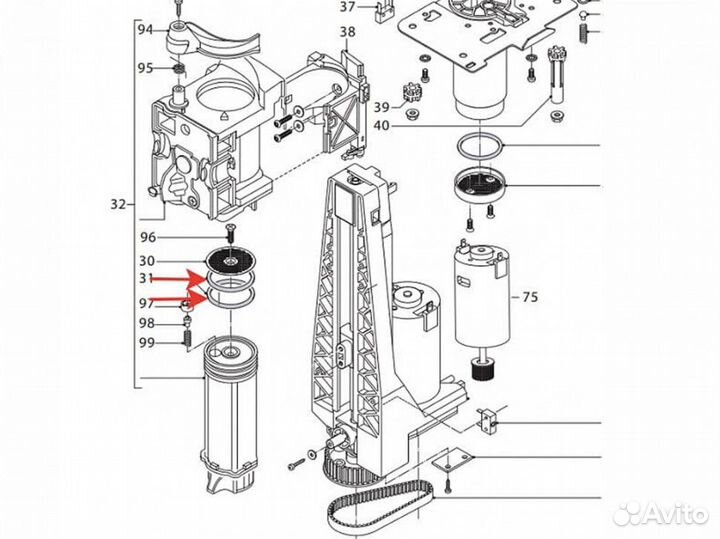 94
95
32
96
30
31
97
98
99
37
38
39
40
75
Avito