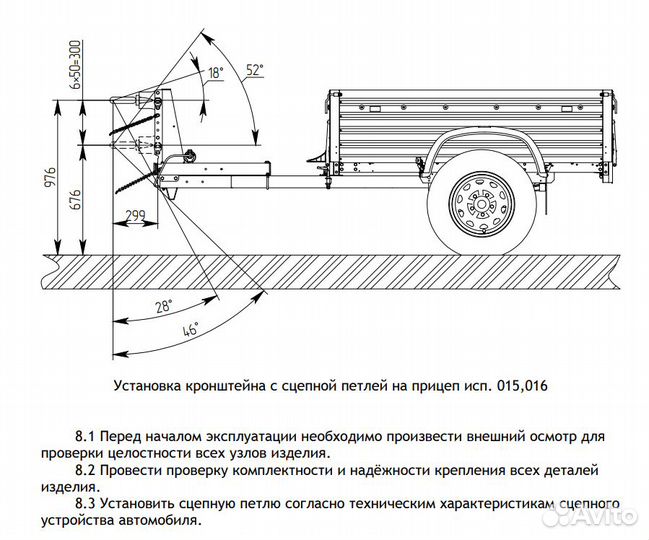 6×50=300

18°

52°

976

676

299

28°

46°

Установка кронштейна с сцепной петлей на прицеп исп. 015,016

8.1 Перед началом эксплуатации необходимо произвести внешний осмотр для проверки целостности всех узлов изделия.

8.2 Провести проверку комплектности и надёжности крепления всех деталей изделия.

8.3 Установить сцепную петлю согласно техническим характеристикам сцепного устройства автомобиля.

Avito