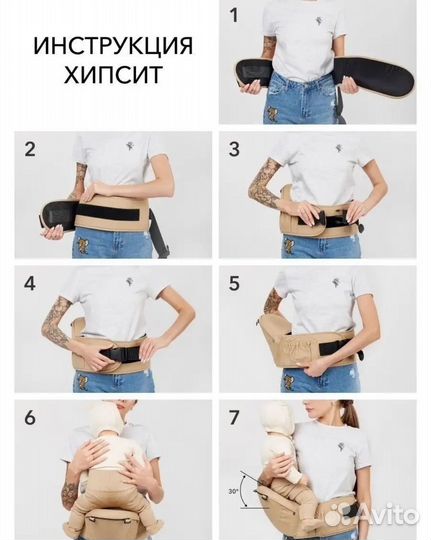 ИНСТРУКЦИЯ ХИПСИТ

1

2

3

4

5

6

7

30°

Avito