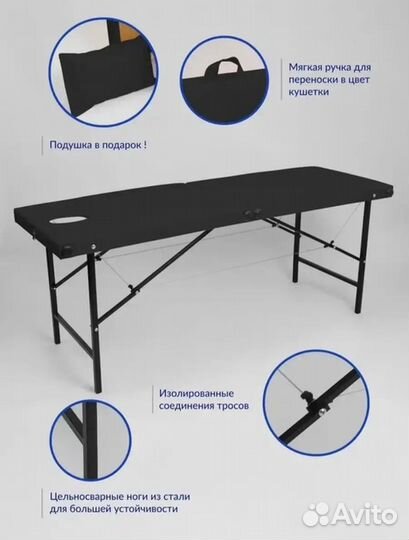 Мягкая ручка для переноски в цвет кушетки

Подушка в подарок !

Изолированные соединения тросов

Цельносварные ноги из стали для большей устойчивости

Avito