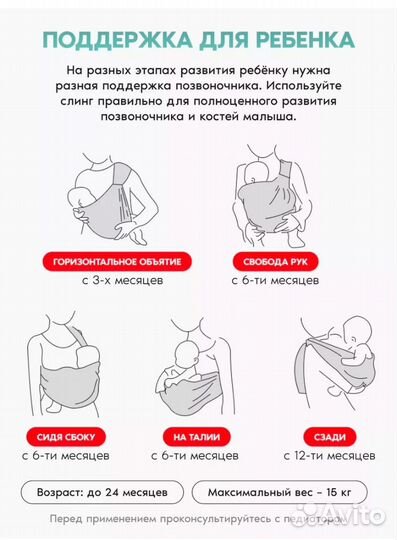 ПОДДЕРЖКА ДЛЯ РЕБЕНКА

На разных этапах развития ребёнку нужна разная поддержка позвоночника. Используйте слинг правильно для полноценного развития позвоночника и костей малыша.

ГОРИЗОНТАЛЬНОЕ ОБЪЯТИЕ
с 3-х месяцев

СВОБОДА РУК
с 6-ти месяцев

СИДЯ СБОКУ
с 6-ти месяцев

НА ТАЛИИ
с 6-ти месяцев

СЗАДИ
с 12-ти месяцев

Возраст: до 24 месяцев

Максимальный вес – 15 кг

Перед применением проконсультируйтесь с педиатором

Avito