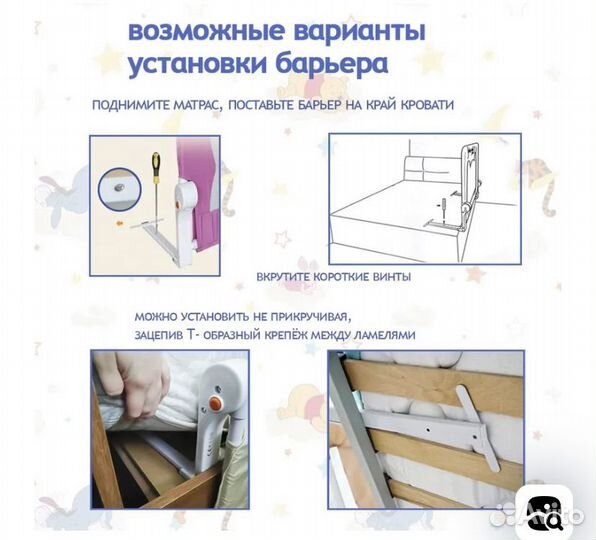 возможные варианты установки барьера

ПОДНИМИТЕ МАТРАС, ПОСТАВЬТЕ БАРЬЕР НА КРАЙ КРОВАТИ

ВКРУТИТЕ КОРОТКИЕ ВИНТЫ

МОЖНО УСТАНОВИТЬ НЕ ПРИКРУЧИВАЯ, ЗАЦЕПИВ Т- ОБРАЗНЫЙ КРЕПЁЖ МЕЖДУ ЛАМЕЛЯМИ

Avito