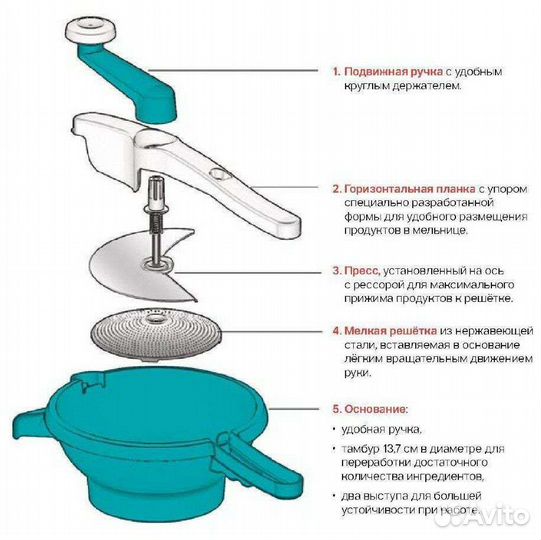 1. Подвижная ручка с удобным круглым держателем.

2. Горизонтальная планка с упором специально разработанной формы для удобного размещения продуктов в мельнице.

3. Пресс, установленный на ось с рессорой для максимального прижима продуктов к решётке.

4. Мелкая решётка из нержавеющей стали, вставляемая в основание лёгким вращательным движением руки.

5. Основание:

• удобная ручка,

• тамбур 13,7 см в диаметре для переработки достаточного количества ингредиентов,

• два выступа для большей устойчивости при работе.

Avito