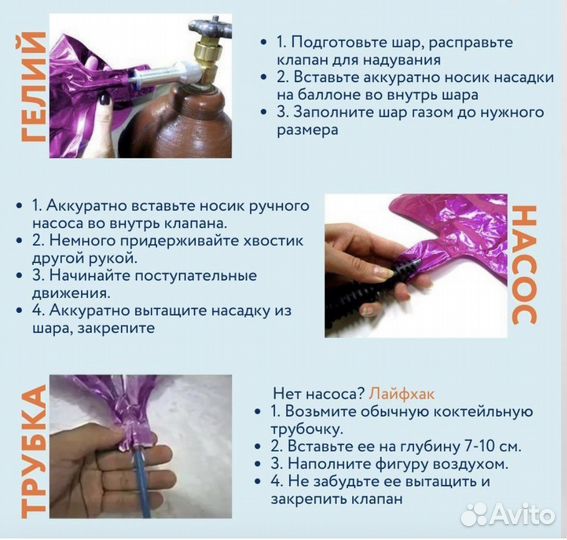 ГЕЛИЙ

• 1. Подготовьте шар, расправьте клапан для надувания
• 2. Вставьте аккуратно носик насадки на баллоне во внутрь шара
• 3. Заполните шар газом до нужного размера

• 1. Аккуратно вставьте носик ручного насоса во внутрь клапана.
• 2. Немного придерживайте хвостик другой рукой.
• 3. Начинайте поступательные движения.
• 4. Аккуратно вытащите насадку из шара, закрепите

НАСОС

ТРУБКА

Нет насоса? Лайфхак
• 1. Возьмите обычную коктейльную трубочку.
• 2. Вставьте ее на глубину 7-10 см.
• 3. Наполните фигуру воздухом.
• 4. Не забудьте ее вытащить и закрепить клапан

Avito