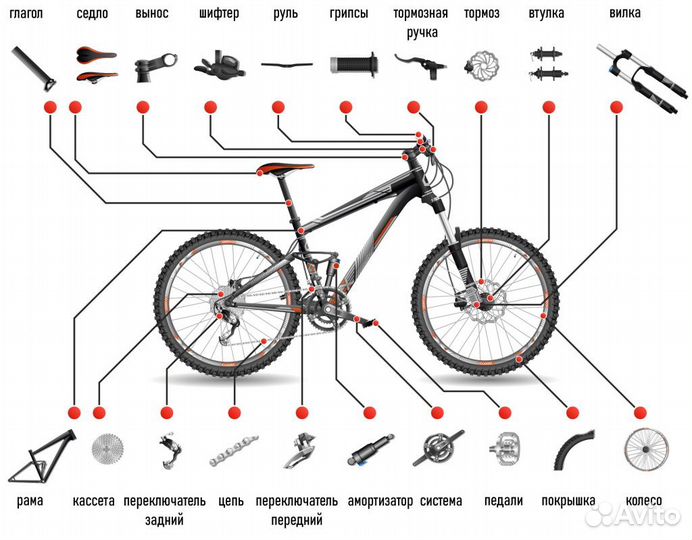 глагол седло вынос шифтер руль грипсы тормозная ручка тормоз втулка вилка

рама кассета переключатель задний цепь переключатель передний амортизатор система педали покрышка колесо

Avito