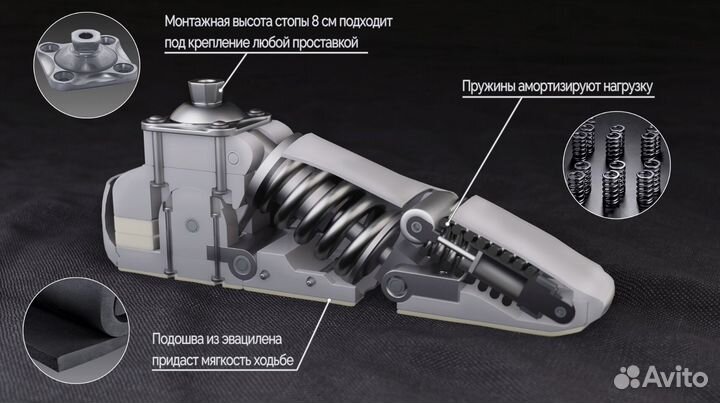 Монтажная высота стопы 8 см подходит под крепление любой проставкой

Пружины амортизируют нагрузку

Подошва из эвацилена придаст мягкость ходьбе

Avito